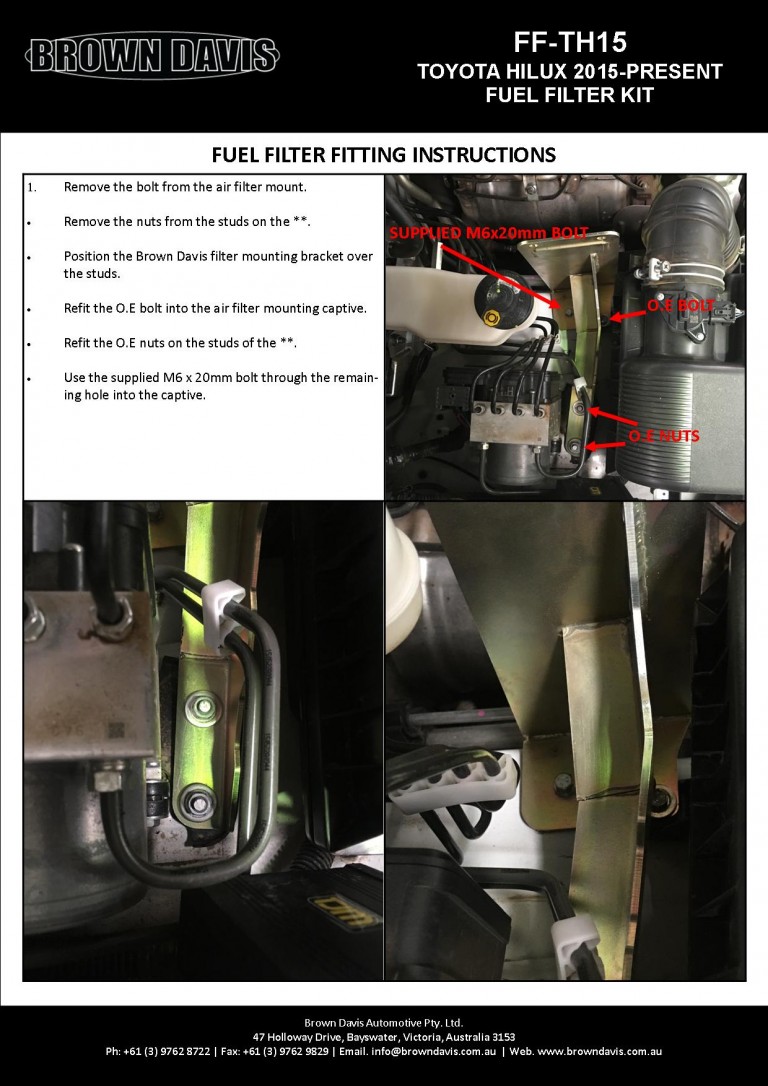 BROWN DAVIS

FF-TH15
TOYOTA HILUX 2015-PRESENT
FUEL FILTER KIT

FUEL FILTER FITTING INSTRUCTIONS

1. Remove the bolt from the air filter mount.

• Remove the nuts from the studs on the **.

• Position the Brown Davis filter mounting bracket over the studs.

• Refit the O.E bolt into the air filter mounting captive.

• Refit the O.E nuts on the studs of the **.

• Use the supplied M6 x 20mm bolt through the remaining hole into the captive.

SUPPLIED M6x20mm BOLT

O.E BOLT

O.E NUTS

Brown Davis Automotive Pty. Ltd.
47 Holloway Drive, Bayswater, Victoria, Australia 3153
Ph: +61 (3) 9762 8722 | Fax: +61 (3) 9762 9829 | Email. info@browndavis.com.au | Web. www.browndavis.com.au